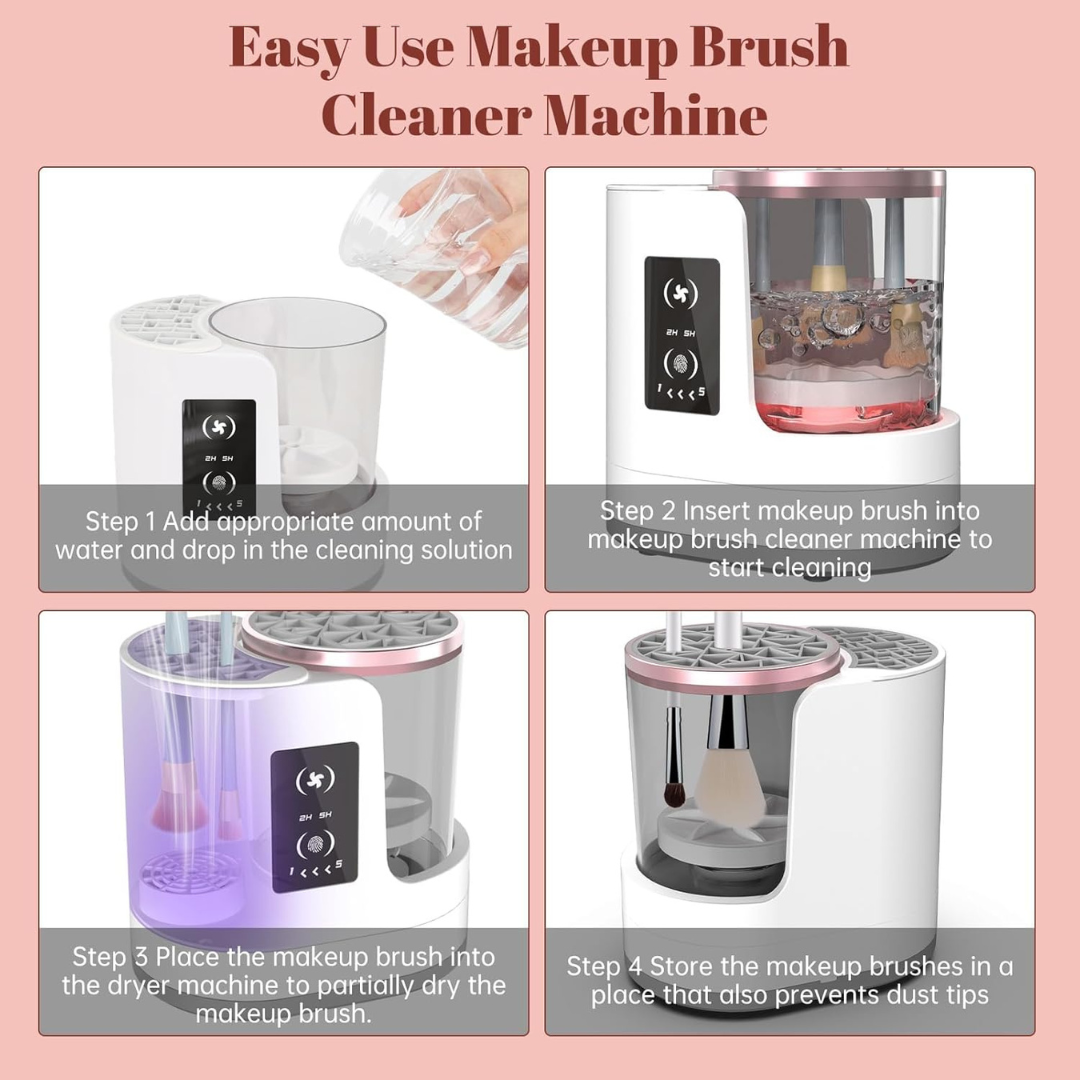 Easy Use Makeup Brush Cleaner Machine

2H 5H
1 < < < 5

Step 1 Add appropriate amount of water and drop in the cleaning solution

2H 5H
1 < < < 5

Step 2 Insert makeup brush into makeup brush cleaner machine to start cleaning

2H 5H
1 < < < 5

Step 3 Place the makeup brush into the dryer machine to partially dry the makeup brush.

Step 4 Store the makeup brushes in a place that also prevents dust tips